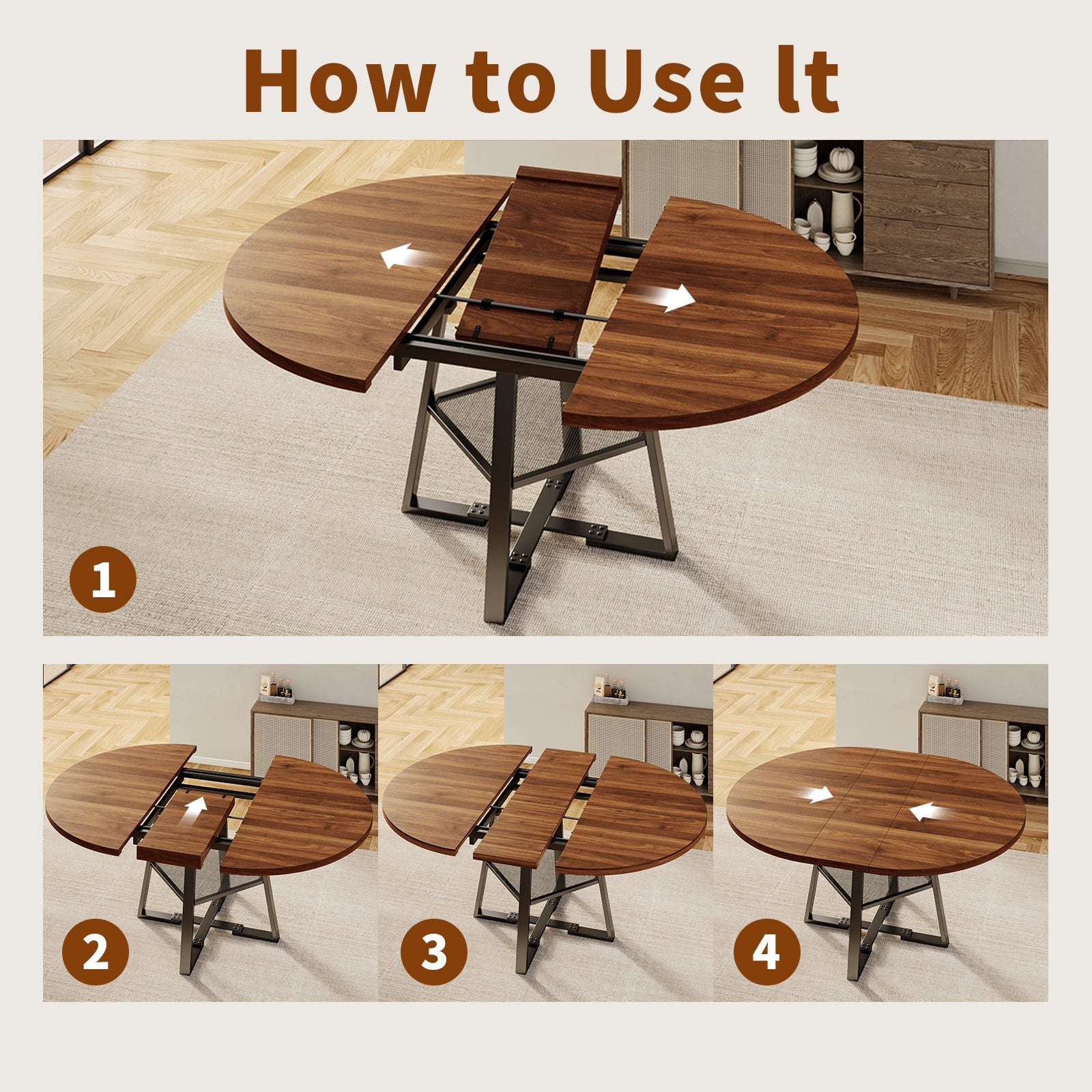 How to Use It

1

2

3

4